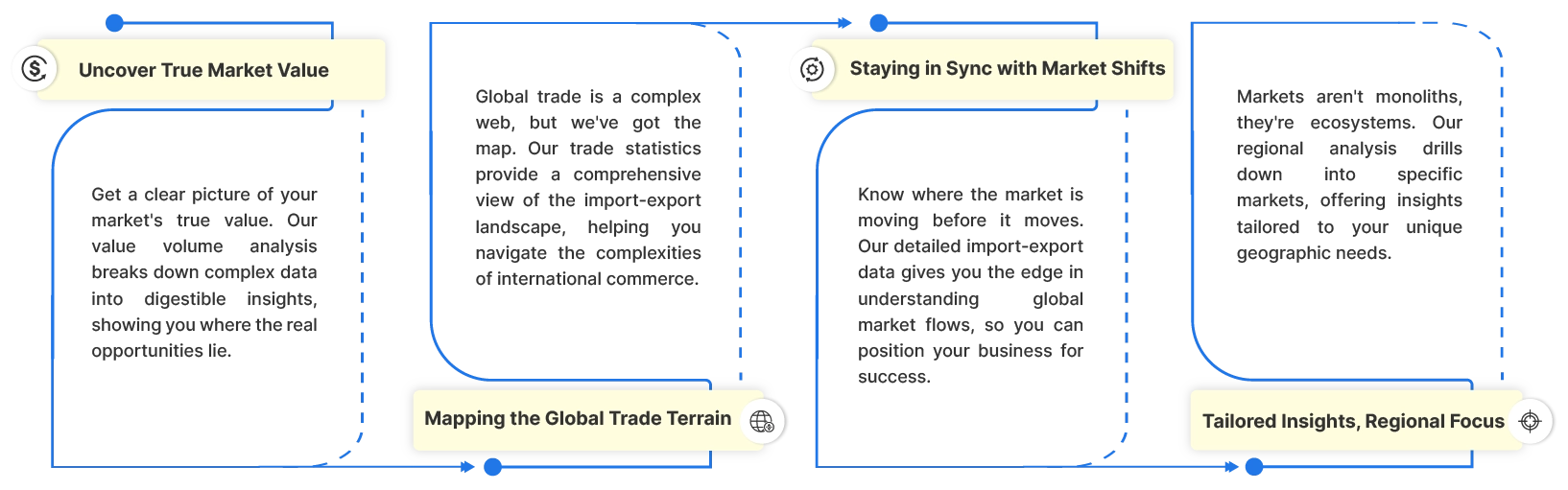 Uncover True Market Value

Get a clear picture of your market's true value. Our value volume analysis breaks down complex data into digestible insights, showing you where the real opportunities lie.

Global trade is a complex web, but we've got the map. Our trade statistics provide a comprehensive view of the import-export landscape, helping you navigate the complexities of international commerce.

Mapping the Global Trade Terrain

Staying in Sync with Market Shifts

Know where the market is moving before it moves. Our detailed import-export data gives you the edge in understanding global market flows, so you can position your business for success.

Markets aren't monoliths, they're ecosystems. Our regional analysis drills down into specific markets, offering insights tailored to your unique geographic needs.

Tailored Insights, Regional Focus